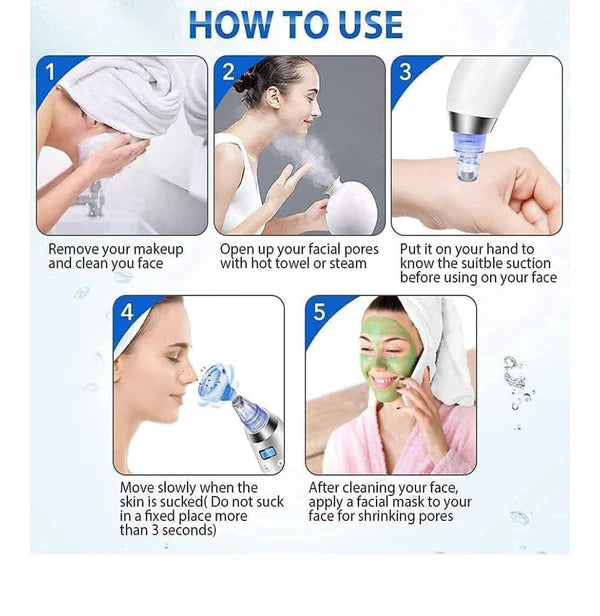 HOW TO USE

1

Remove your makeup and clean you face

2

Open up your facial pores with hot towel or steam

3

Put it on your hand to know the suitble suction before using on your face

4

Move slowly when the skin is sucked( Do not suck in a fixed place more than 3 seconds)

5

After cleaning your face, apply a facial mask to your face for shrinking pores